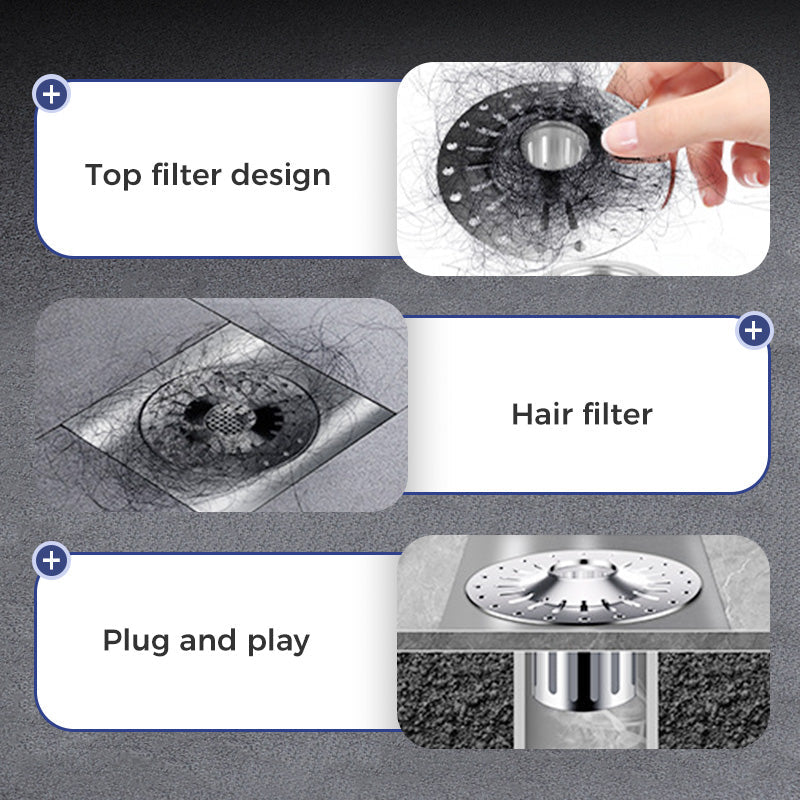 Top filter design

Hair filter

Plug and play