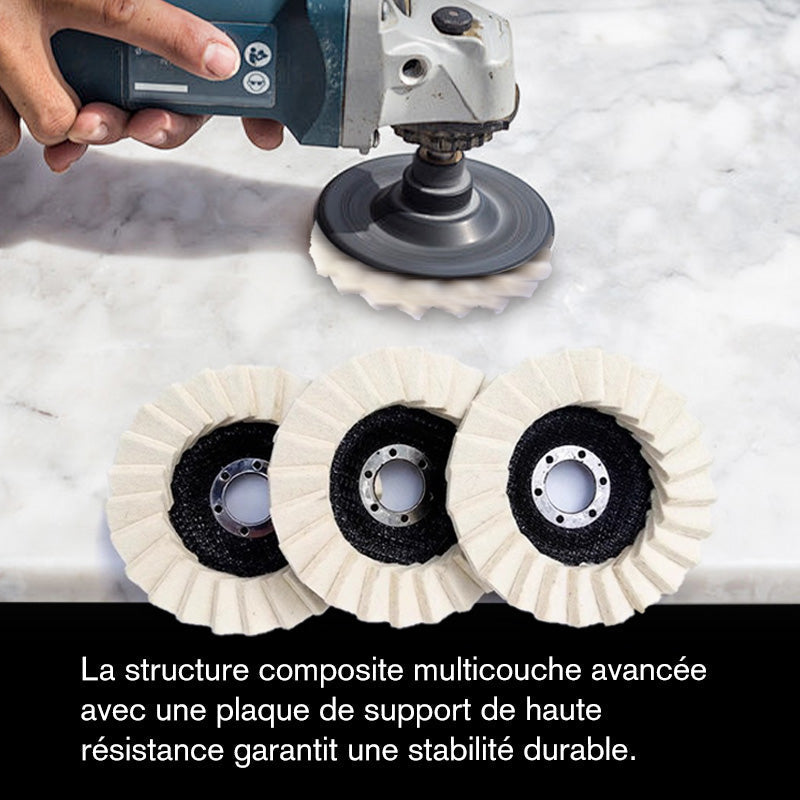 La structure composite multicouche avancée avec une plaque de support de haute résistance garantit une stabilité durable.